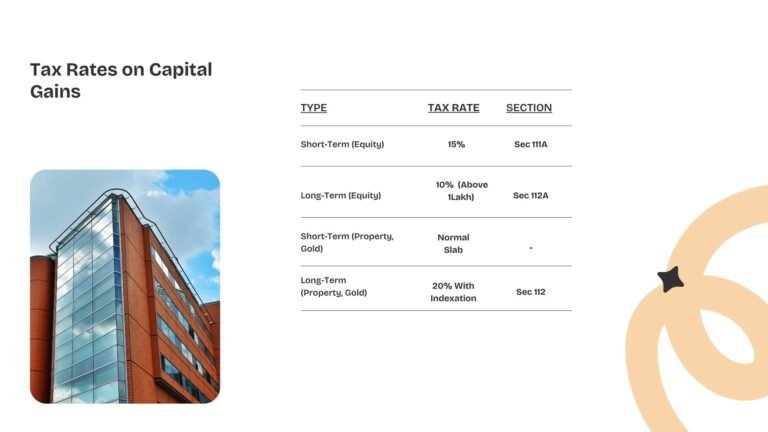 Tax Rates on Capital Gains

| TYPE | TAX RATE | SECTION |
|---|---|---|
| Short-Term (Equity) | 15% | Sec 111A |
| Long-Term (Equity) | 10% (Above 1Lakh) | Sec 112A |
| Short-Term (Property, Gold) | Normal Slab | - |
| Long-Term (Property, Gold) | 20% With Indexation | Sec 112 |